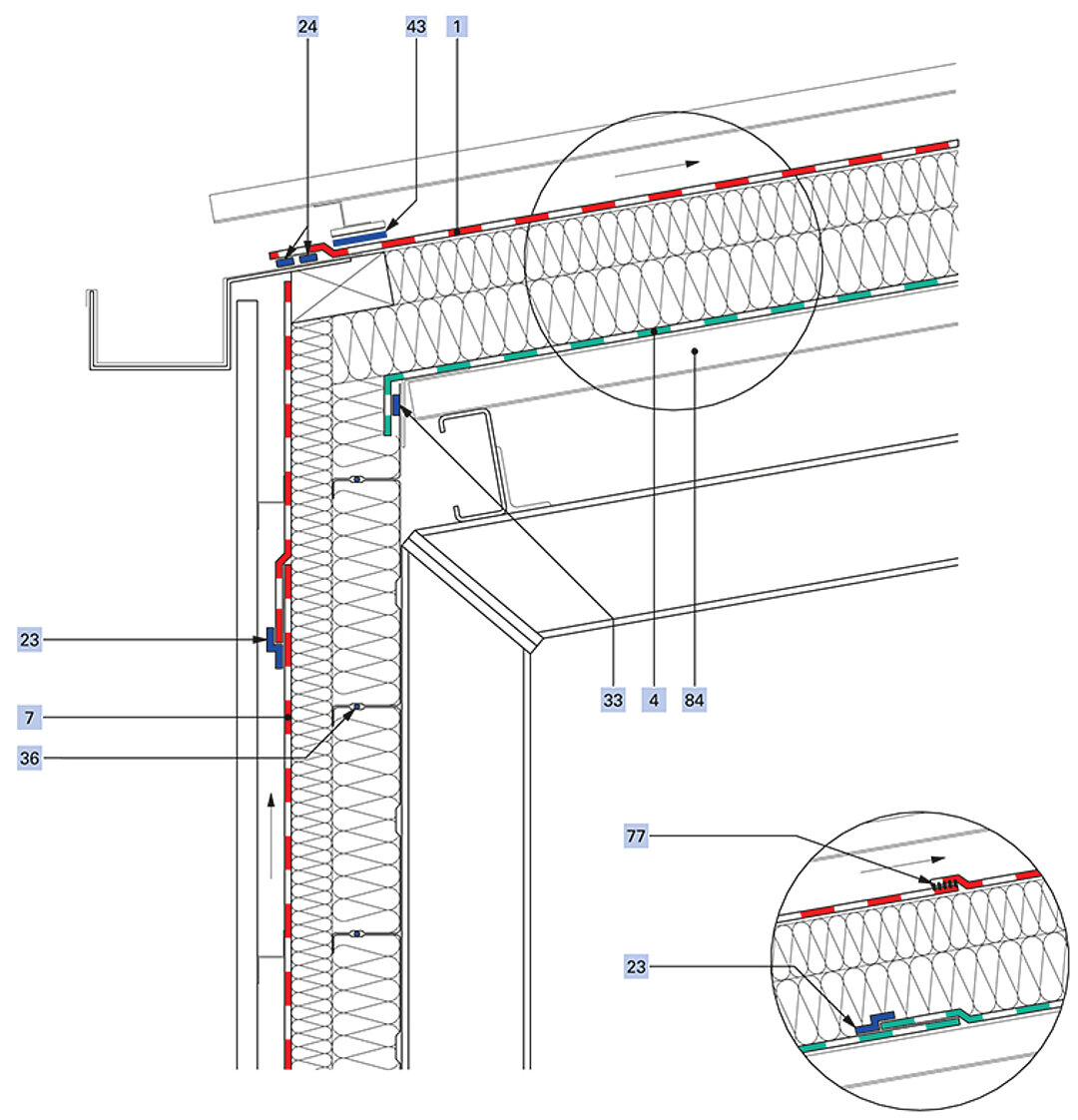 24
43
1
23
7
36
33
4
84
77
23