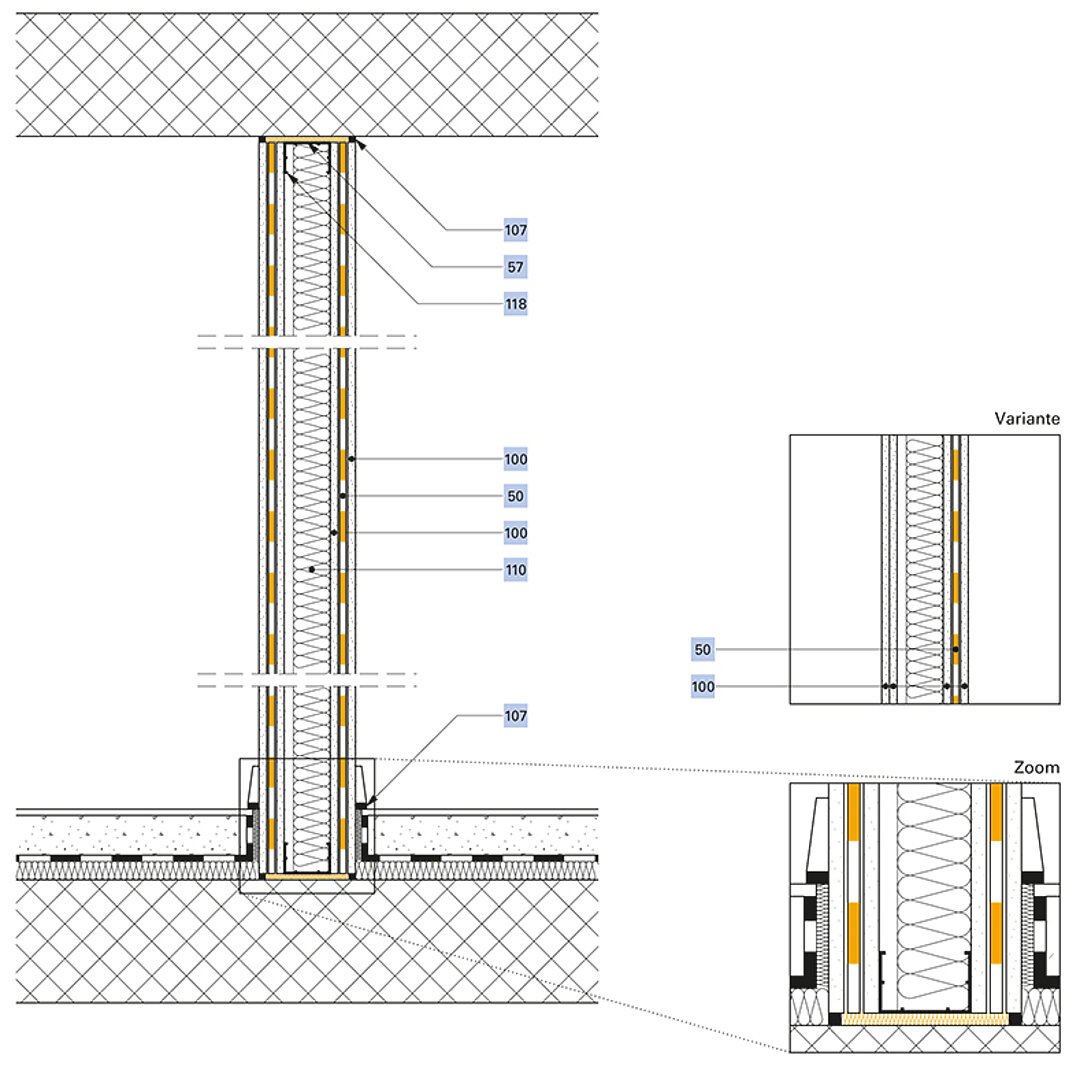 107
57
118
100
50
100
110
107
Variante
50
100
Zoom