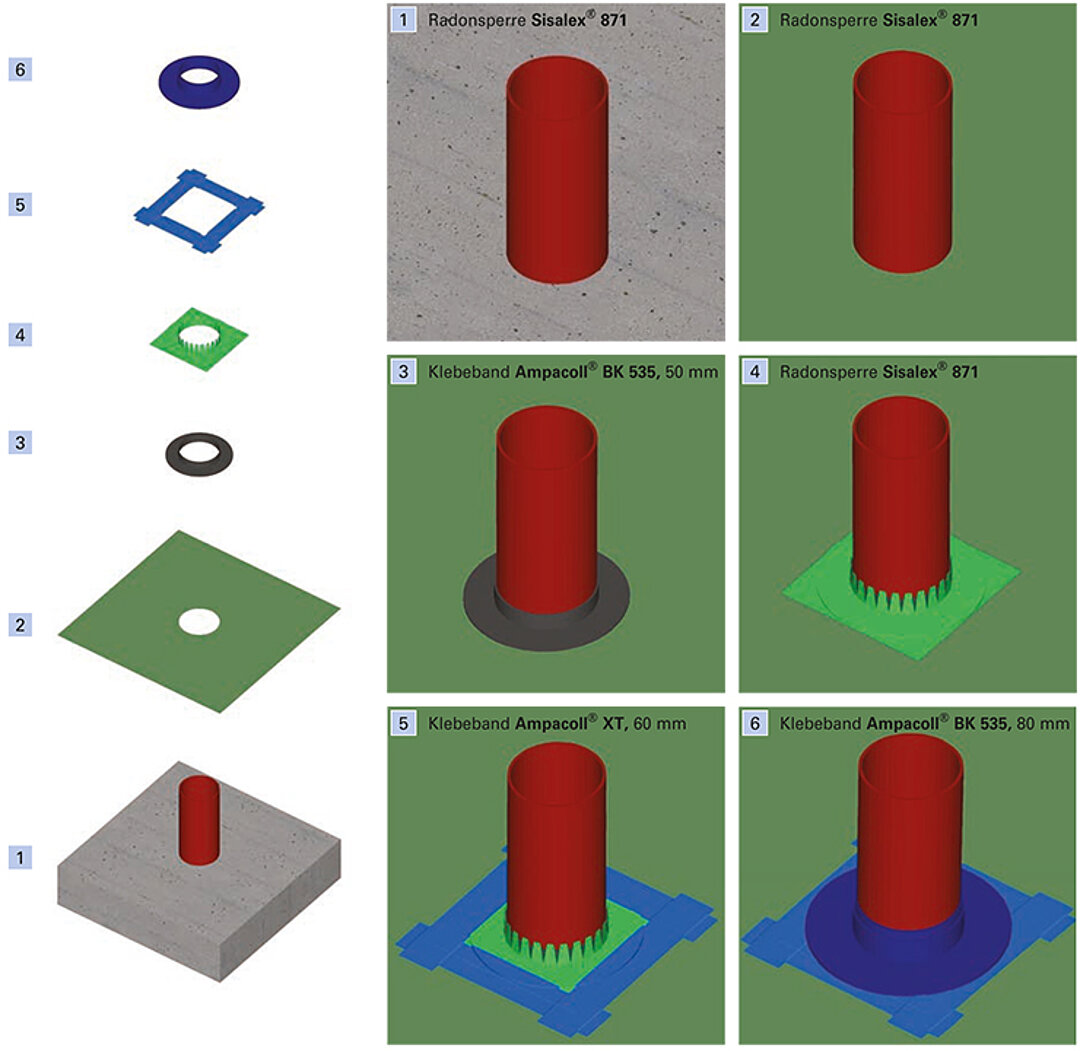 6

5

4

3

2

1

1 Radonsperre Sisalex® 871

2 Radonsperre Sisalex® 871

3 Klebeband Ampacoll® BK 535, 50 mm

4 Radonsperre Sisalex® 871

5 Klebeband Ampacoll® XT, 60 mm

6 Klebeband Ampacoll® BK 535, 80 mm