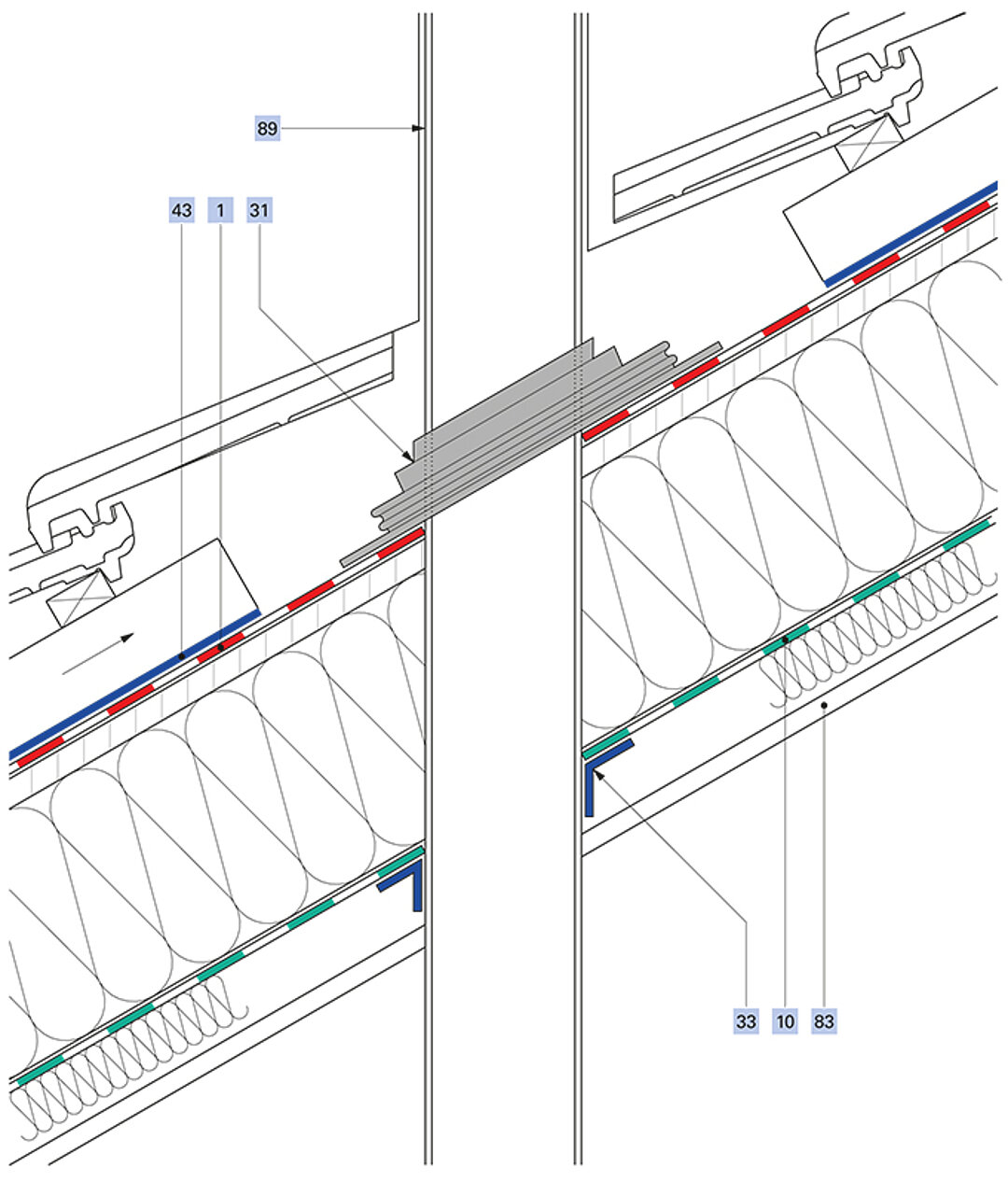 89

43 1 31

33 10 83