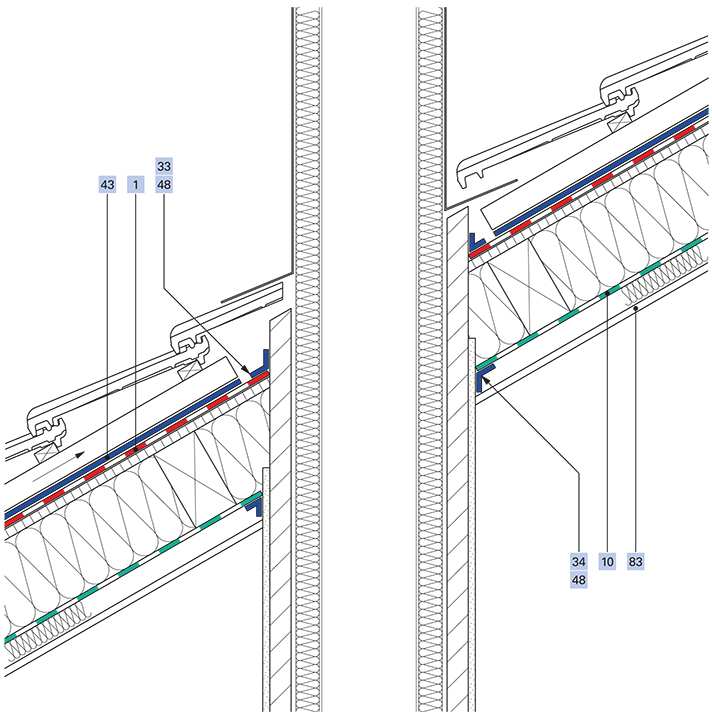 43
1
33
48
34
48
10
83